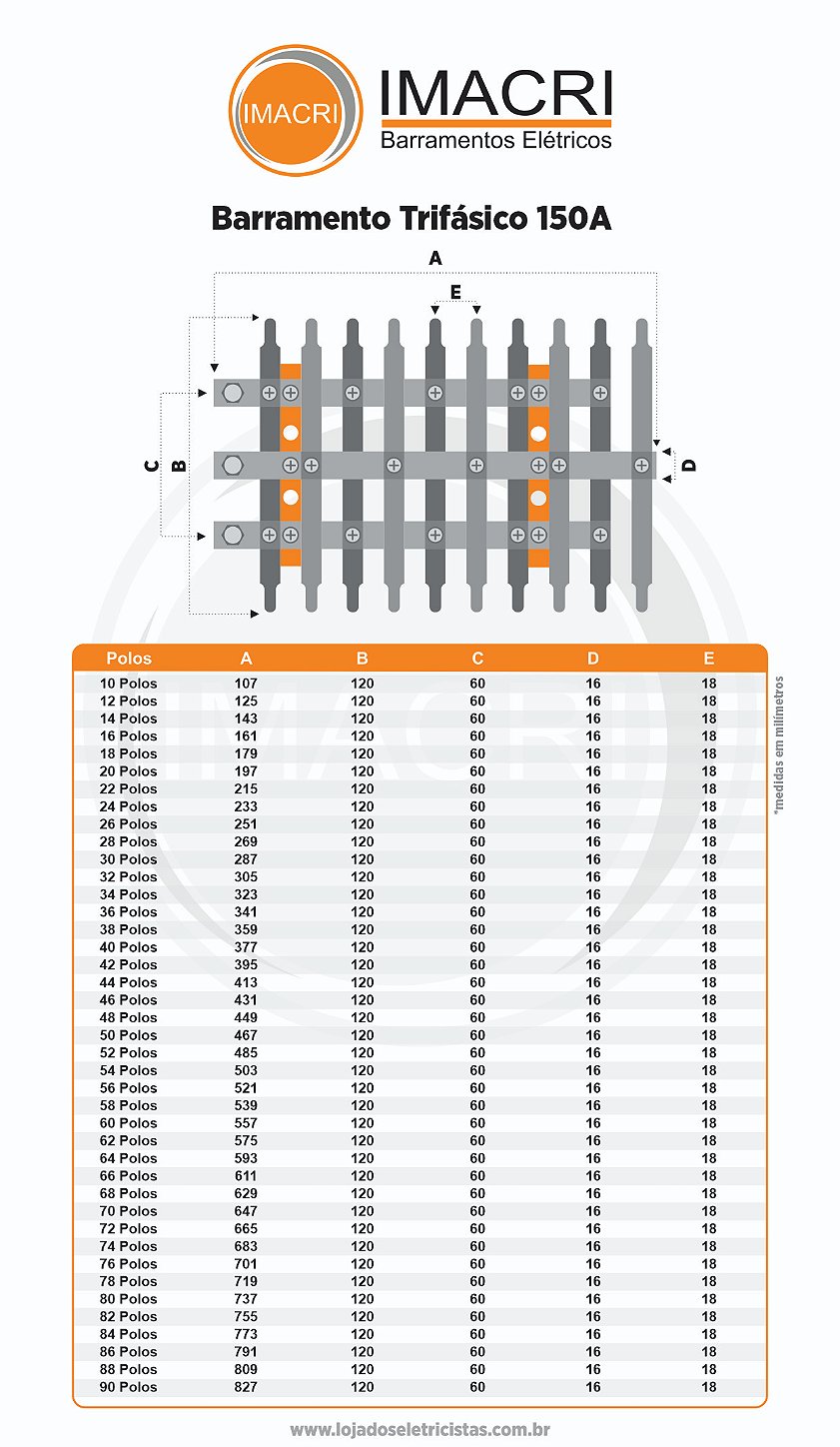 IMACRI

IMACRI
Barramentos Elétricos

Barramento Trifásico 150A

A
E
C
B
D

| Polos | A | B | C | D | E |
|---|---|---|---|---|---|
| 10 Polos | 107 | 120 | 60 | 16 | 18 |
| 12 Polos | 125 | 120 | 60 | 16 | 18 |
| 14 Polos | 143 | 120 | 60 | 16 | 18 |
| 16 Polos | 161 | 120 | 60 | 16 | 18 |
| 18 Polos | 179 | 120 | 60 | 16 | 18 |
| 20 Polos | 197 | 120 | 60 | 16 | 18 |
| 22 Polos | 215 | 120 | 60 | 16 | 18 |
| 24 Polos | 233 | 120 | 60 | 16 | 18 |
| 26 Polos | 251 | 120 | 60 | 16 | 18 |
| 28 Polos | 269 | 120 | 60 | 16 | 18 |
| 30 Polos | 287 | 120 | 60 | 16 | 18 |
| 32 Polos | 305 | 120 | 60 | 16 | 18 |
| 34 Polos | 323 | 120 | 60 | 16 | 18 |
| 36 Polos | 341 | 120 | 60 | 16 | 18 |
| 38 Polos | 359 | 120 | 60 | 16 | 18 |
| 40 Polos | 377 | 120 | 60 | 16 | 18 |
| 42 Polos | 395 | 120 | 60 | 16 | 18 |
| 44 Polos | 413 | 120 | 60 | 16 | 18 |
| 46 Polos | 431 | 120 | 60 | 16 | 18 |
| 48 Polos | 449 | 120 | 60 | 16 | 18 |
| 50 Polos | 467 | 120 | 60 | 16 | 18 |
| 52 Polos | 485 | 120 | 60 | 16 | 18 |
| 54 Polos | 503 | 120 | 60 | 16 | 18 |
| 56 Polos | 521 | 120 | 60 | 16 | 18 |
| 58 Polos | 539 | 120 | 60 | 16 | 18 |
| 60 Polos | 557 | 120 | 60 | 16 | 18 |
| 62 Polos | 575 | 120 | 60 | 16 | 18 |
| 64 Polos | 593 | 120 | 60 | 16 | 18 |
| 66 Polos | 611 | 120 | 60 | 16 | 18 |
| 68 Polos | 629 | 120 | 60 | 16 | 18 |
| 70 Polos | 647 | 120 | 60 | 16 | 18 |
| 72 Polos | 665 | 120 | 60 | 16 | 18 |
| 74 Polos | 683 | 120 | 60 | 16 | 18 |
| 76 Polos | 701 | 120 | 60 | 16 | 18 |
| 78 Polos | 719 | 120 | 60 | 16 | 18 |
| 80 Polos | 737 | 120 | 60 | 16 | 18 |
| 82 Polos | 755 | 120 | 60 | 16 | 18 |
| 84 Polos | 773 | 120 | 60 | 16 | 18 |
| 86 Polos | 791 | 120 | 60 | 16 | 18 |
| 88 Polos | 809 | 120 | 60 | 16 | 18 |
| 90 Polos | 827 | 120 | 60 | 16 | 18 |

*medidas em milímetros

www.lojadoseletricistas.com.br